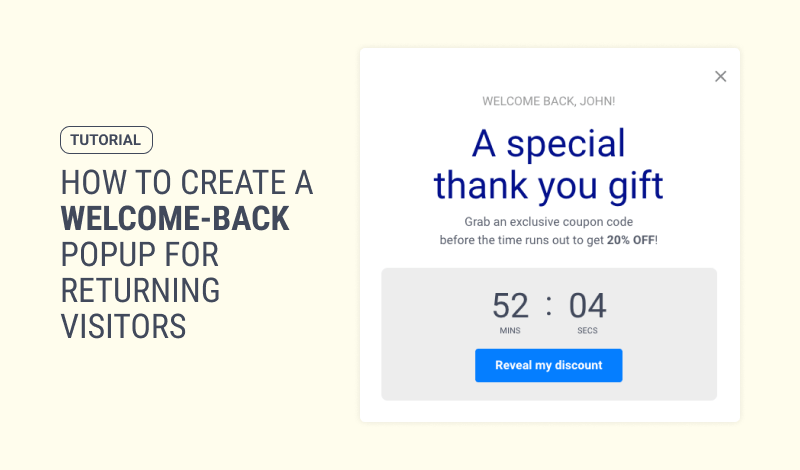 TUTORIAL

HOW TO CREATE A WELCOME-BACK POPUP FOR RETURNING VISITORS

×

WELCOME BACK, JOHN!

A special thank you gift

Grab an exclusive coupon code before the time runs out to get 20% OFF!

52 : 04
MINS SECS

Reveal my discount